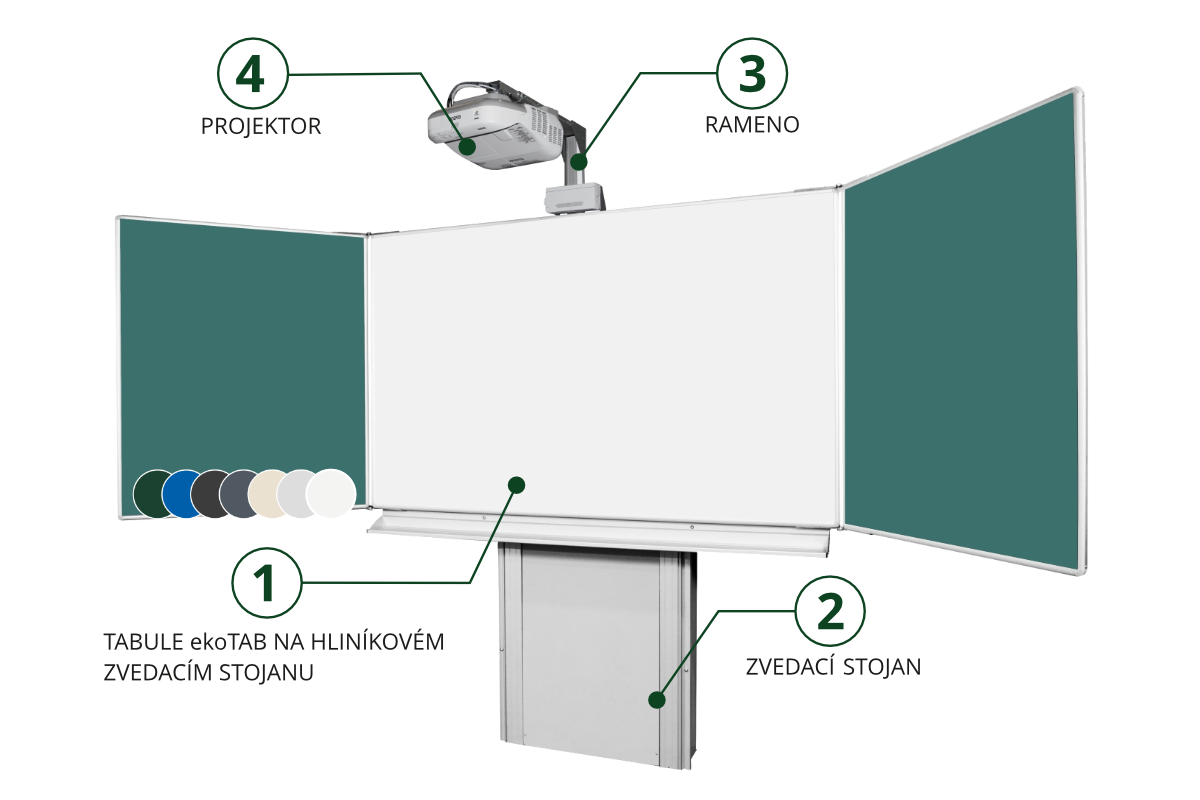 4
PROJEKTOR

3
RAMENO

1
TABULE ekoTAB NA HLINÍKOVÉM ZVEDACÍM STOJANU

2
ZVEDACÍ STOJAN