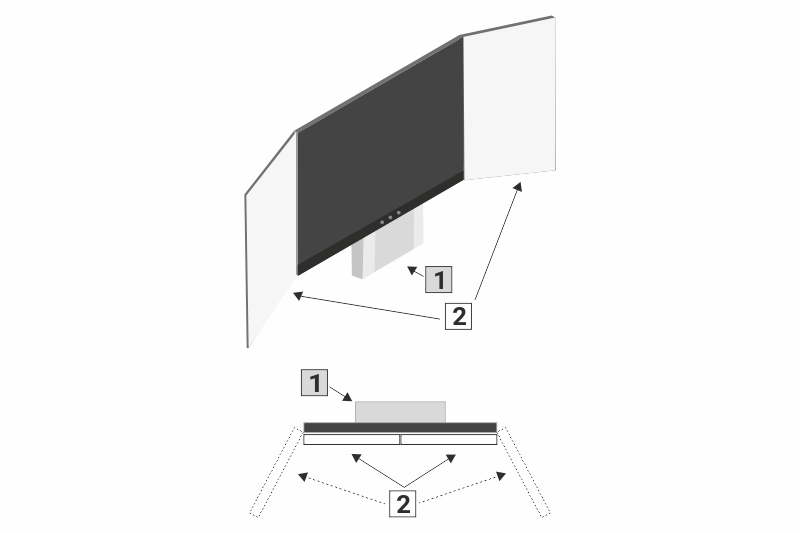 1
2
1
2